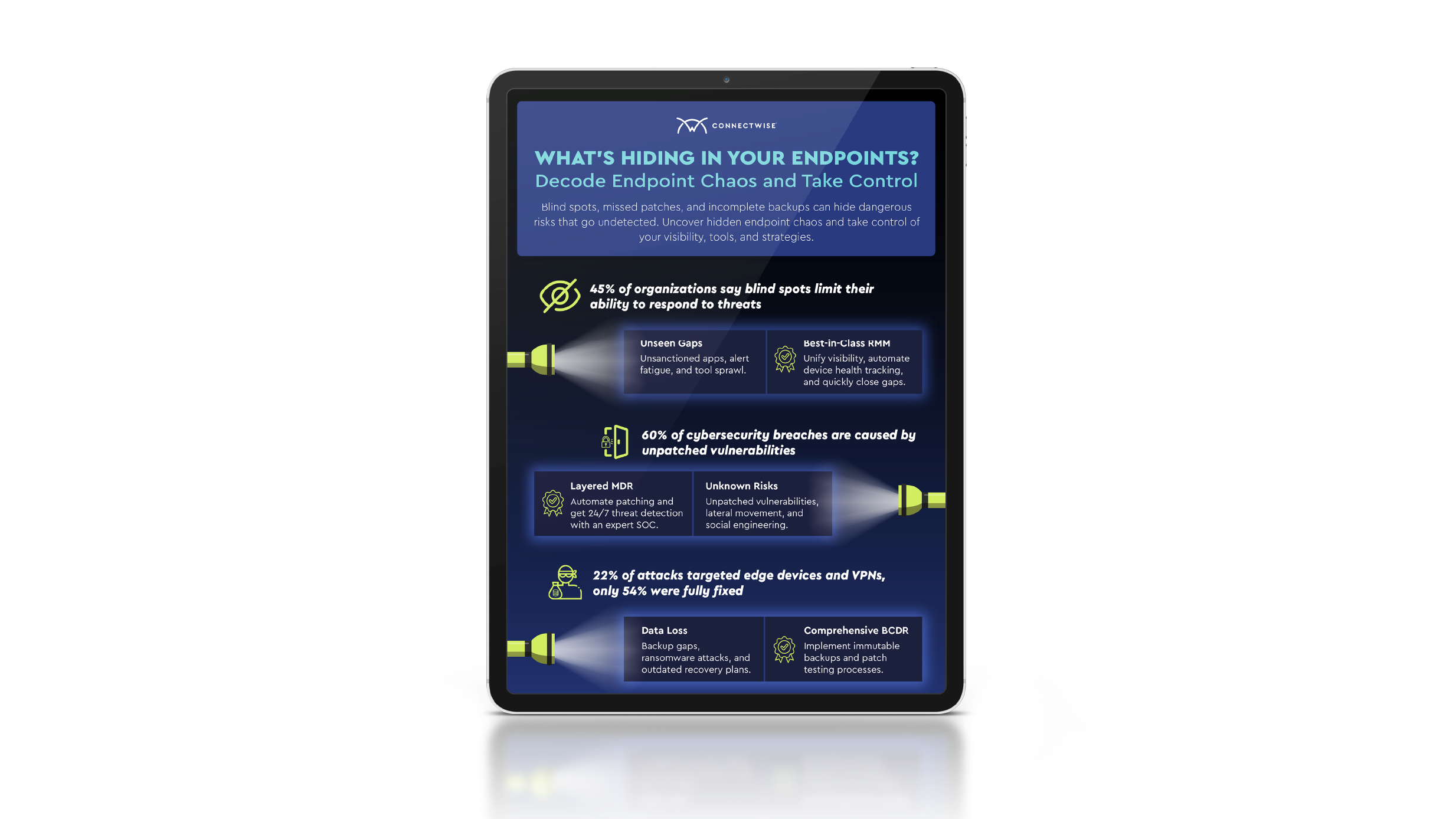 CONNECTWISE

WHAT'S HIDING IN YOUR ENDPOINTS?
Decode Endpoint Chaos and Take Control

Blind spots, missed patches, and incomplete backups can hide dangerous risks that go undetected. Uncover hidden endpoint chaos and take control of your visibility, tools, and strategies.

45% of organizations say blind spots limit their ability to respond to threats

Unseen Gaps
Unsanctioned apps, alert fatigue, and tool sprawl.

Best-in-Class RMM
Unify visibility, automate device health tracking, and quickly close gaps.

60% of cybersecurity breaches are caused by unpatched vulnerabilities

Layered MDR
Automate patching and get 24/7 threat detection with an expert SOC.

Unknown Risks
Unpatched vulnerabilities, lateral movement, and social engineering.

22% of attacks targeted edge devices and VPNs, only 54% were fully fixed

Data Loss
Backup gaps, ransomware attacks, and outdated recovery plans.

Comprehensive BCDR
Implement immutable backups and patch testing processes.