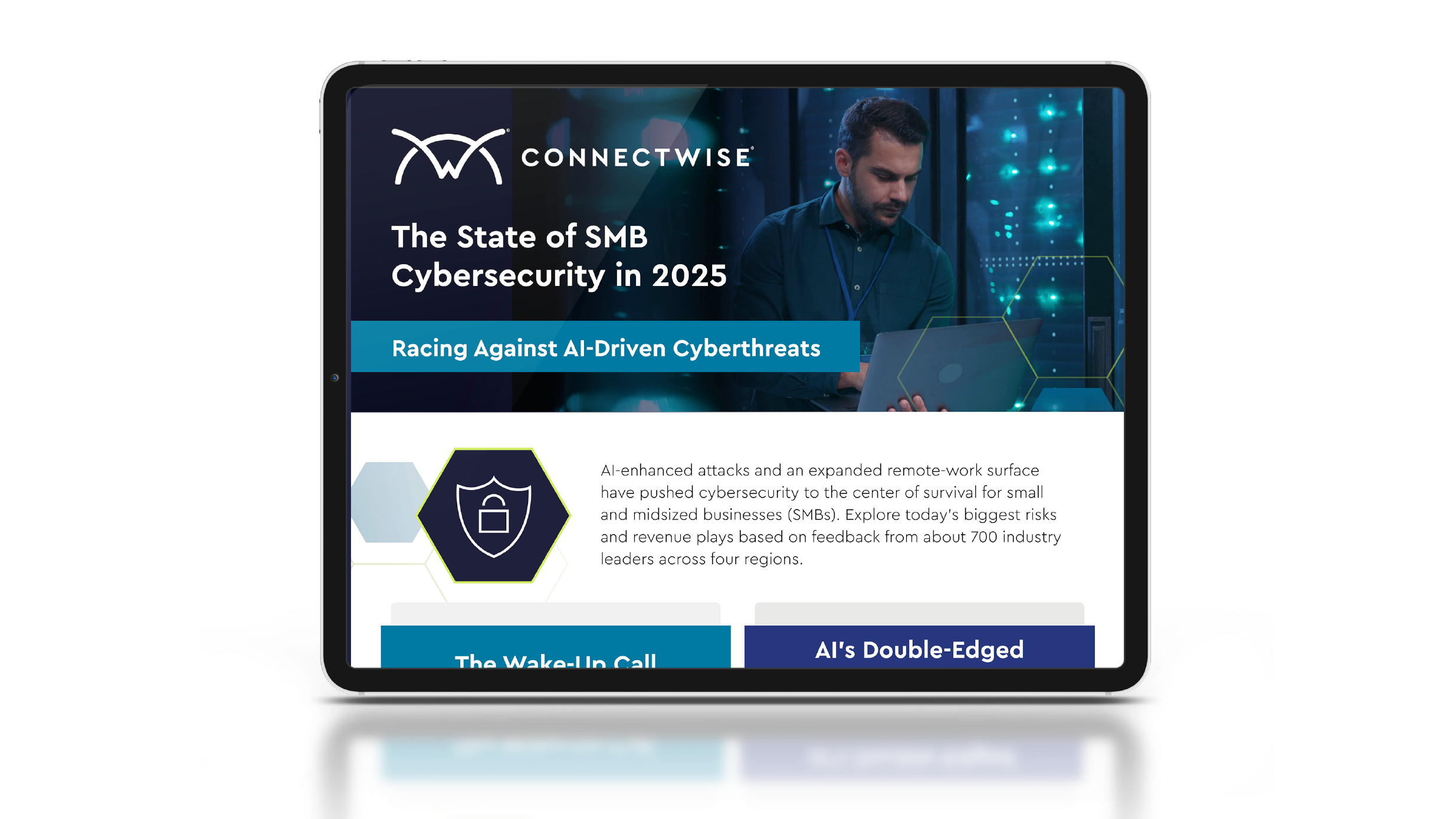 CONNECTWISE

The State of SMB Cybersecurity in 2025

Racing Against AI-Driven Cyberthreats

AI-enhanced attacks and an expanded remote-work surface have pushed cybersecurity to the center of survival for small and midsized businesses (SMBs). Explore today's biggest risks and revenue plays based on feedback from about 700 industry leaders across four regions.

The Wake-Up Call

AI's Double-Edged