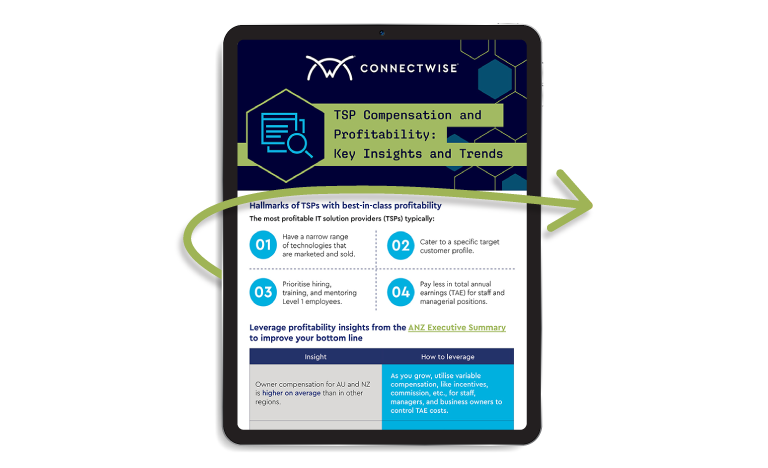 CONNECTWISE

TSP Compensation and Profitability: Key Insights and Trends

Hallmarks of TSPs with best-in-class profitability

The most profitable IT solution providers (TSPs) typically:

01 Have a narrow range of technologies that are marketed and sold.

02 Cater to a specific target customer profile.

03 Prioritise hiring, training, and mentoring Level 1 employees.

04 Pay less in total annual earnings (TAE) for staff and managerial positions.

Leverage profitability insights from the ANZ Executive Summary to improve your bottom line

| Insight | How to leverage |
|---|---|
| Owner compensation for AU and NZ is higher on average than in other regions. | As you grow, utilise variable compensation, like incentives, commission, etc., for staff, managers, and business owners to control TAE costs. |